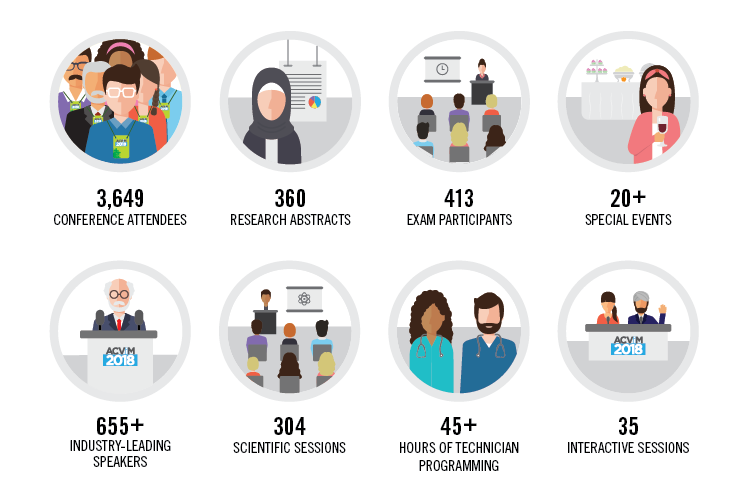 3,649
CONFERENCE ATTENDEES

360
RESEARCH ABSTRACTS

413
EXAM PARTICIPANTS

20+
SPECIAL EVENTS

ACVIM
2018

655+
INDUSTRY-LEADING SPEAKERS

304
SCIENTIFIC SESSIONS

45+
HOURS OF TECHNICIAN PROGRAMMING

ACVIM
2018

35
INTERACTIVE SESSIONS